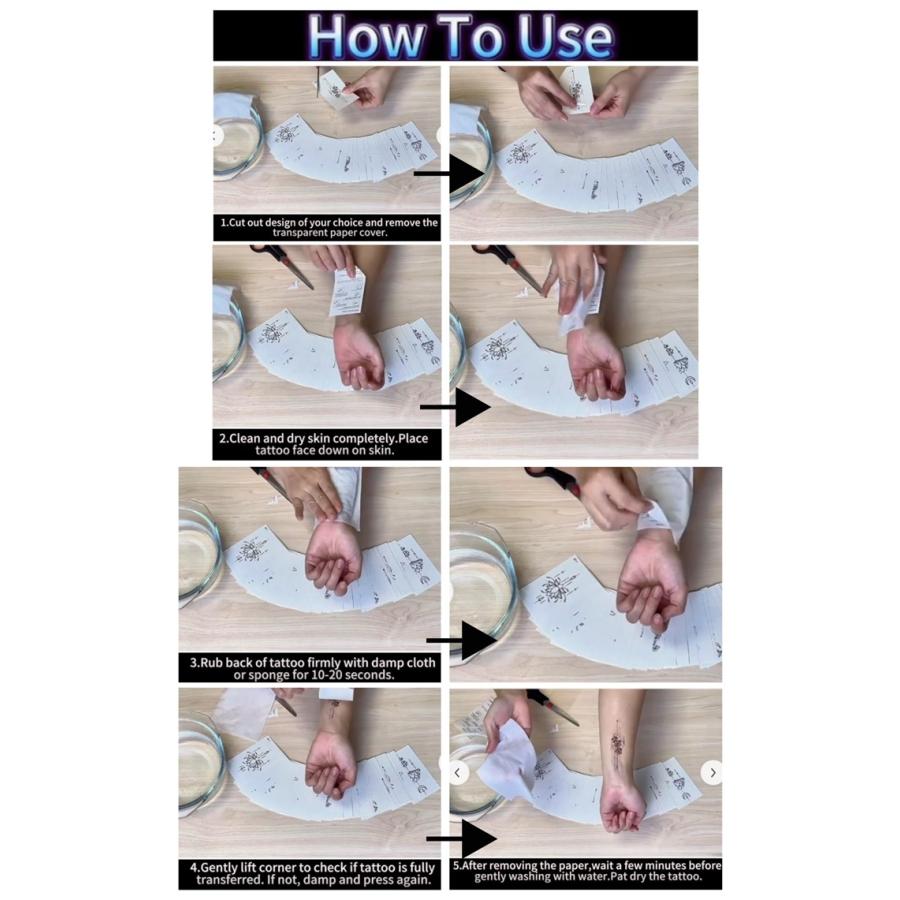 How To Use

1.Cut out design of your choice and remove the transparent paper cover.

2.Clean and dry skin completely.Place tattoo face down on skin.

3.Rub back of tattoo firmly with damp cloth or sponge for 10-20 seconds.

4.Gently lift corner to check if tattoo is fully transferred. If not, damp and press again.

5.After removing the paper,wait a few minutes before gently washing with water.Pat dry the tattoo.