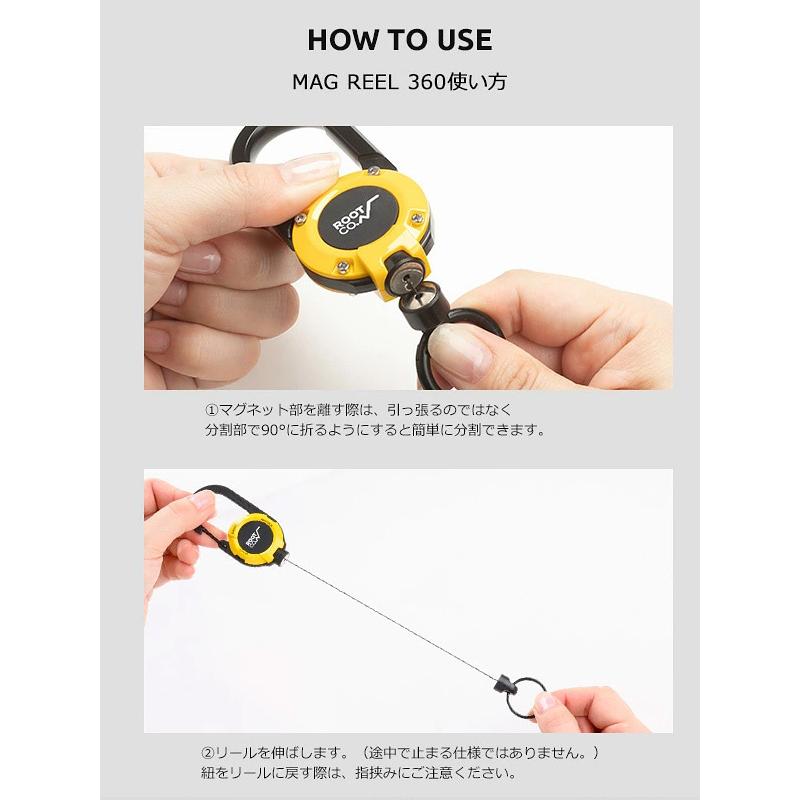 HOW TO USE

MAG REEL 360使い方

ROOT CO.

①マグネット部を離す際は、引っ張るのではなく
分割部で90°に折るようにすると簡単に分割できます。

ROOT CO.

②リールを伸ばします。（途中で止まる仕様ではありません。）
紐をリールに戻す際は、指挟みにご注意ください。